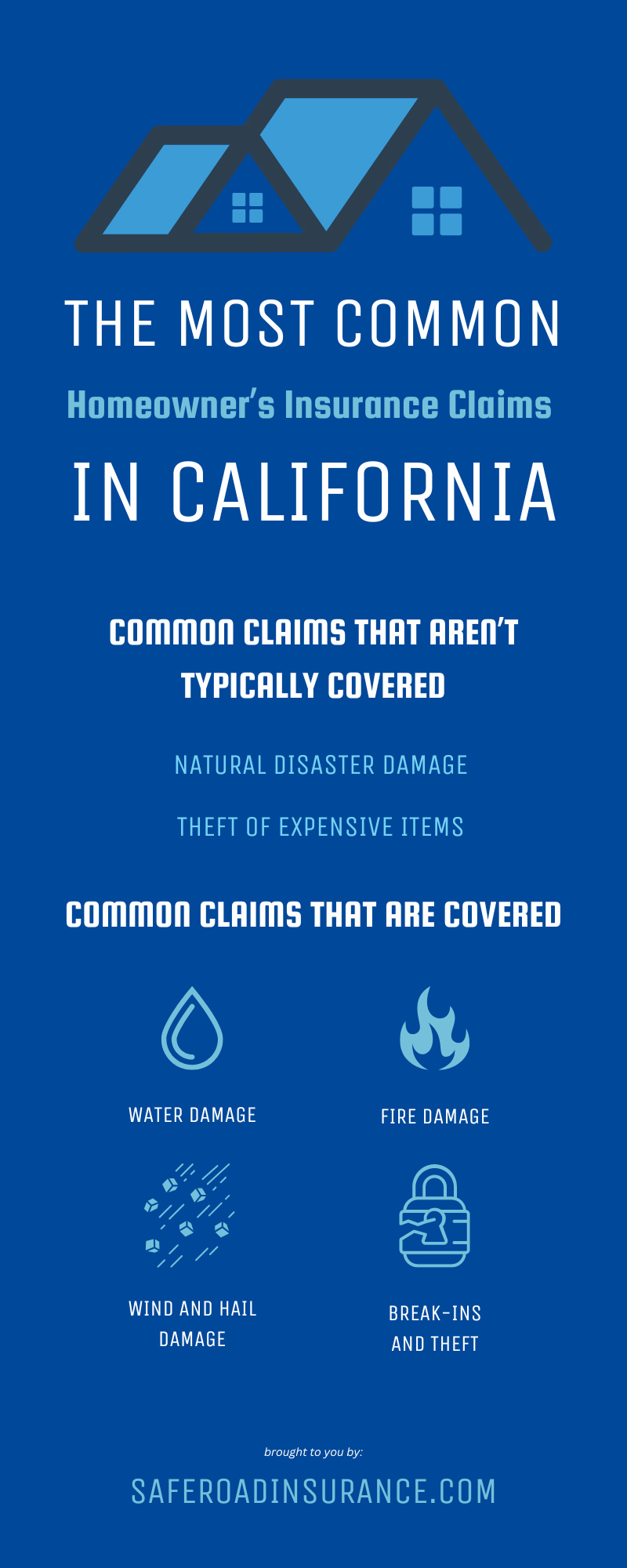 THE MOST COMMON

Homeowner's Insurance Claims

IN CALIFORNIA

COMMON CLAIMS THAT AREN'T TYPICALLY COVERED

NATURAL DISASTER DAMAGE

THEFT OF EXPENSIVE ITEMS

COMMON CLAIMS THAT ARE COVERED

WATER DAMAGE

FIRE DAMAGE

WIND AND HAIL DAMAGE

BREAK-INS AND THEFT

brought to you by:

SAFEROADINSURANCE.COM